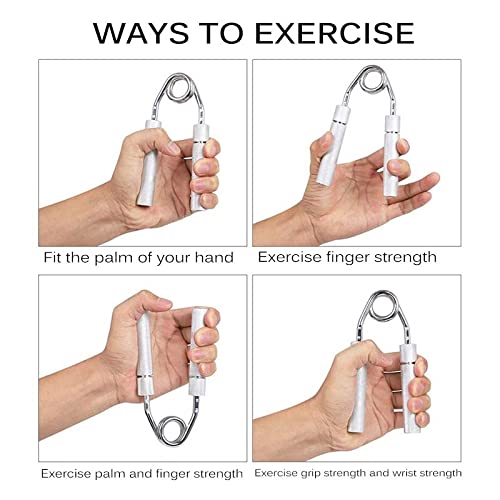 WAYS TO EXERCISE

Fit the palm of your hand

Exercise finger strength

Exercise palm and finger strength

Exercise grip strength and wrist strength